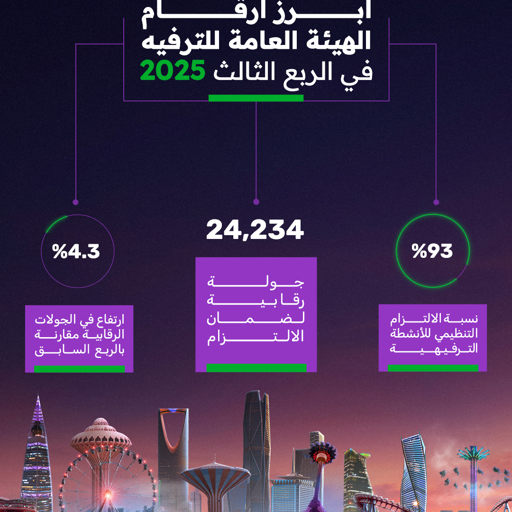 أبرز أرقام
الهيئة العامة للترفيه
في الربع الثالث 2025

%93

نسبة الالتزام التنظيمي للأنشطة الترفيهية

24,234

جولة رقابية لضمان الالتزام

%4.3

ارتفاع في الجولات الرقابية مقارنة بالربع السابق